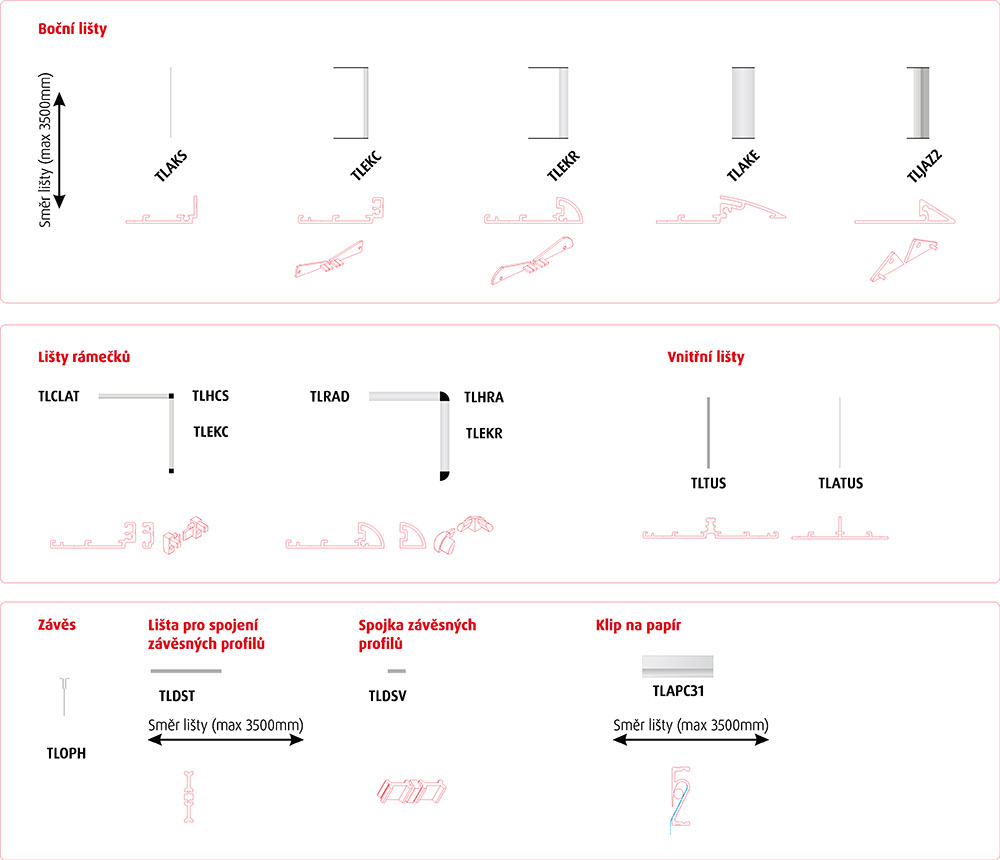 Boční lišty

Směr lišty (max 3500mm)

TLAKS

TLEKC

TLEKR

TLAKE

TLJAZZ

Lišty rámečků

TLCLAT

TLHCS

TLEKC

TLRAD

TLHRA

TLEKR

Vnitřní lišty

TLTUS

TLATUS

Závěs

TLOPH

Lišta pro spojení závěsných profilů

TLDST

Směr lišty (max 3500mm)

Spojka závěsných profilů

TLDSV

Klip na papír

TLAPC31

Směr lišty (max 3500mm)