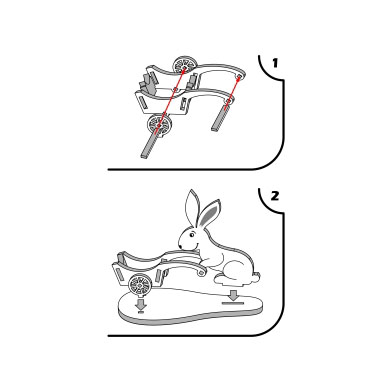 1

2