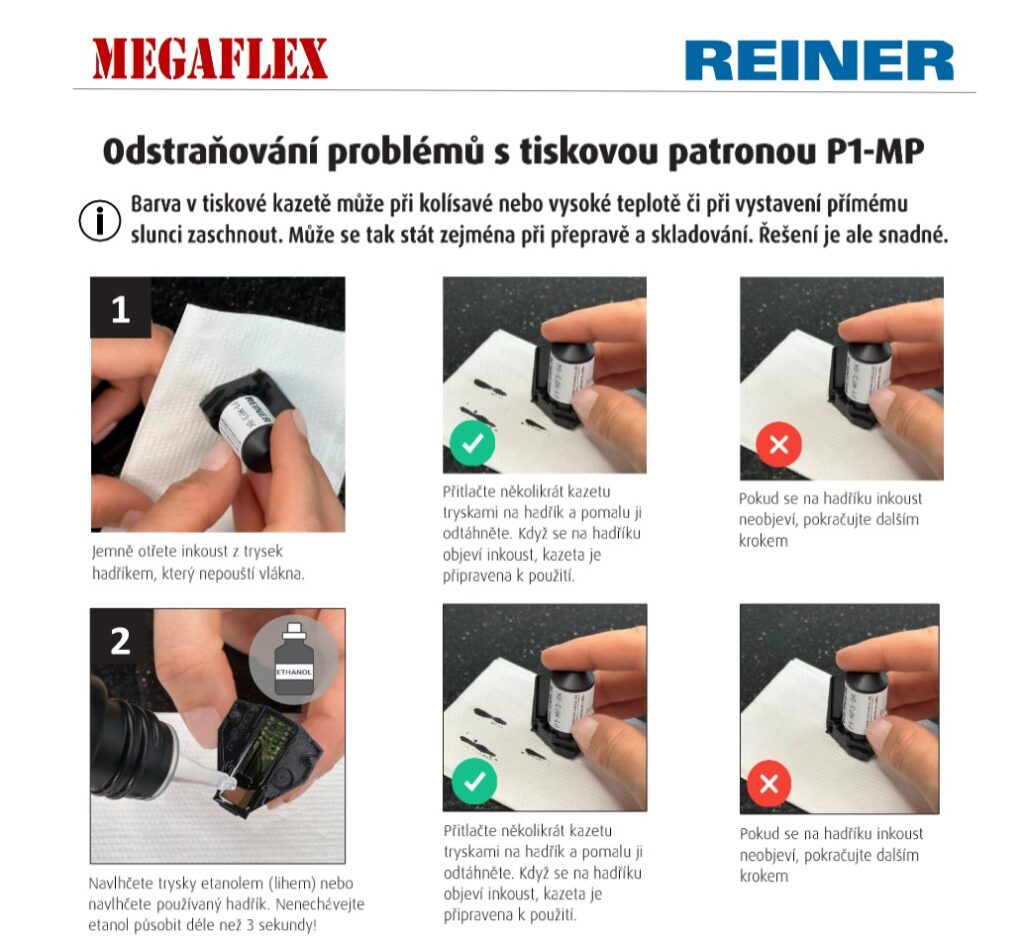 MEGAFLEX

REINER

Odstraňování problémů s tiskovou patronou P1-MP

Barva v tiskové kazetě může při kolísavé nebo vysoké teplotě či při vystavení přímému slunci zaschnout. Může se tak stát zejména při přepravě a skladování. Řešení je ale snadné.

1

Jemně otřete inkoust z trysek hadříkem, který nepouští vlákna.

Přitlačte několikrát kazetu tryskami na hadřík a pomalu ji odtáhněte. Když se na hadříku objeví inkoust, kazeta je připravena k použití.

Pokud se na hadříku inkoust neobjeví, pokračujte dalším krokem

2

ETHANOL

Navlhčete trysky etanolem (lihem) nebo navlhčete používaný hadřík. Nenechávejte etanol působit déle než 3 sekundy!

Přitlačte několikrát kazetu tryskami na hadřík a pomalu ji odtáhněte. Když se na hadříku objeví inkoust, kazeta je připravena k použití.

Pokud se na hadříku inkoust neobjeví, pokračujte dalším krokem